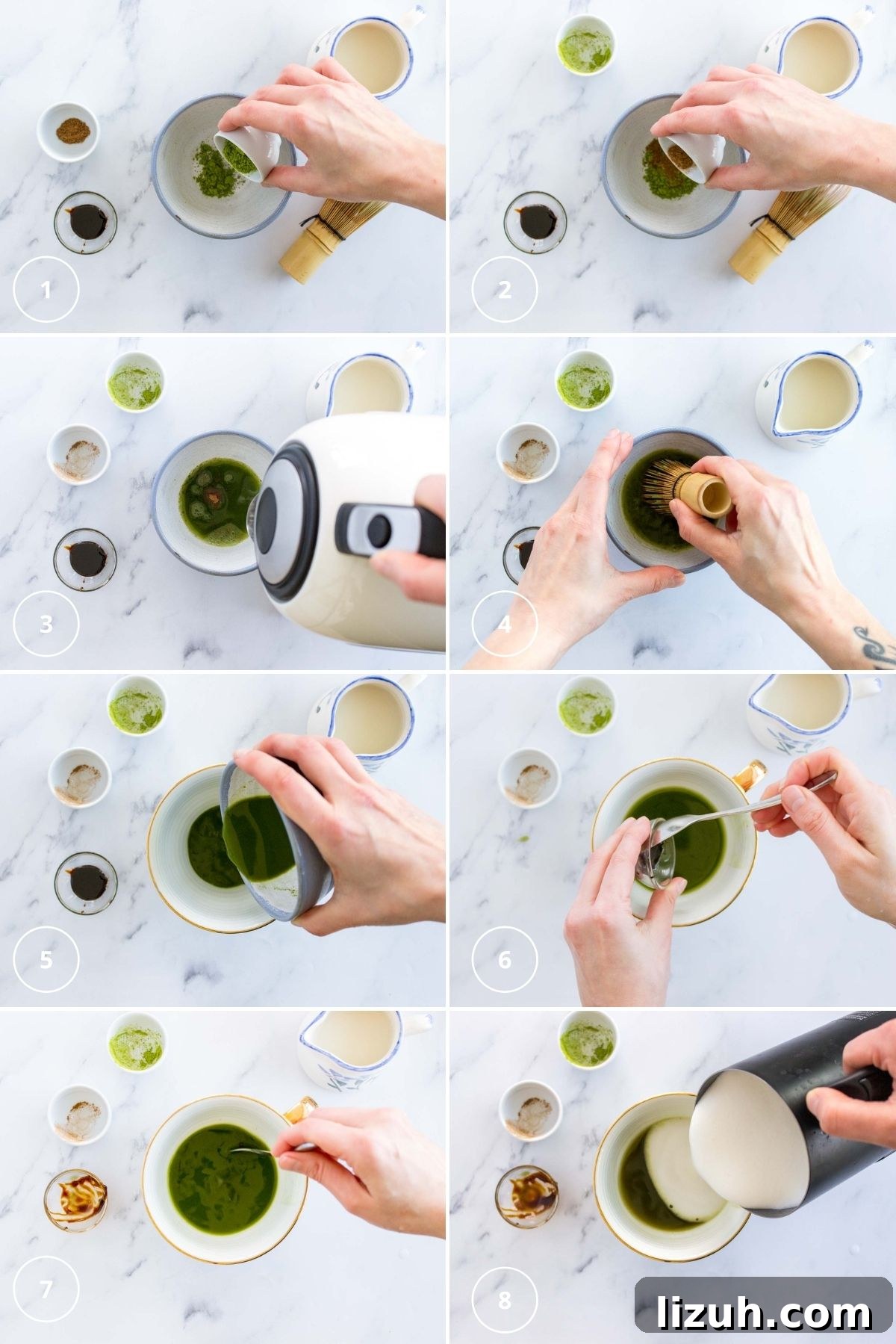 1

2

3

4

5

6

7

8

lizuh.com