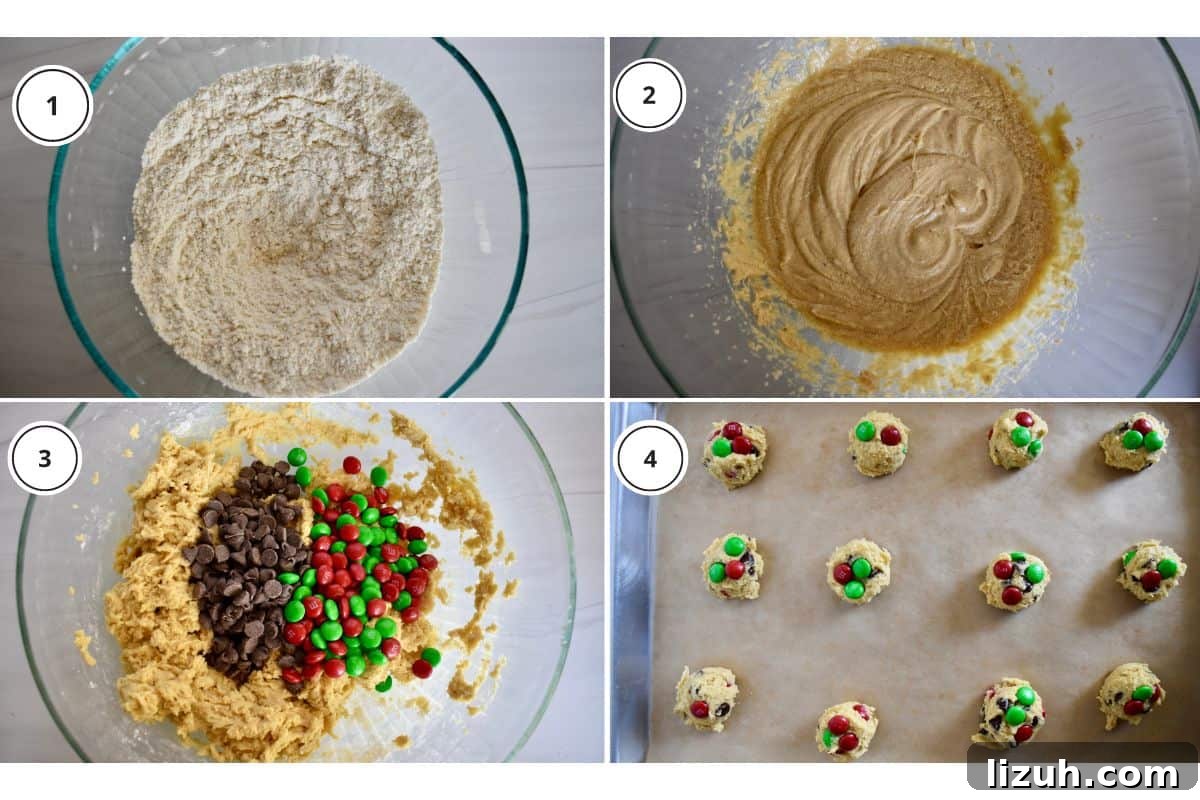 1
2
3
4
lizuh.com