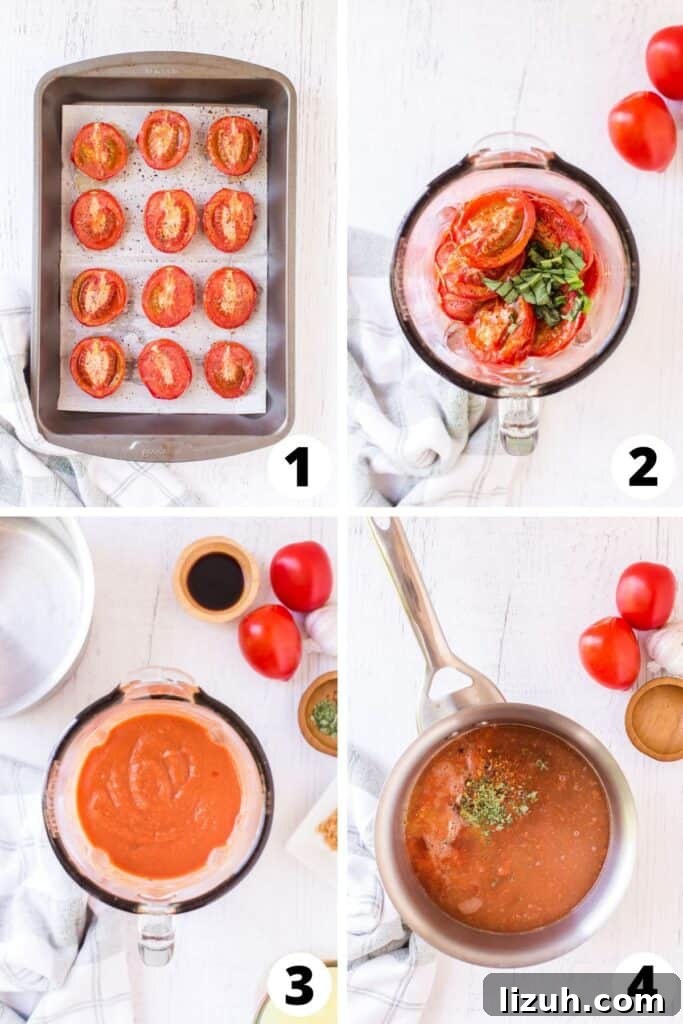 1

2

3

4

lizuh.com